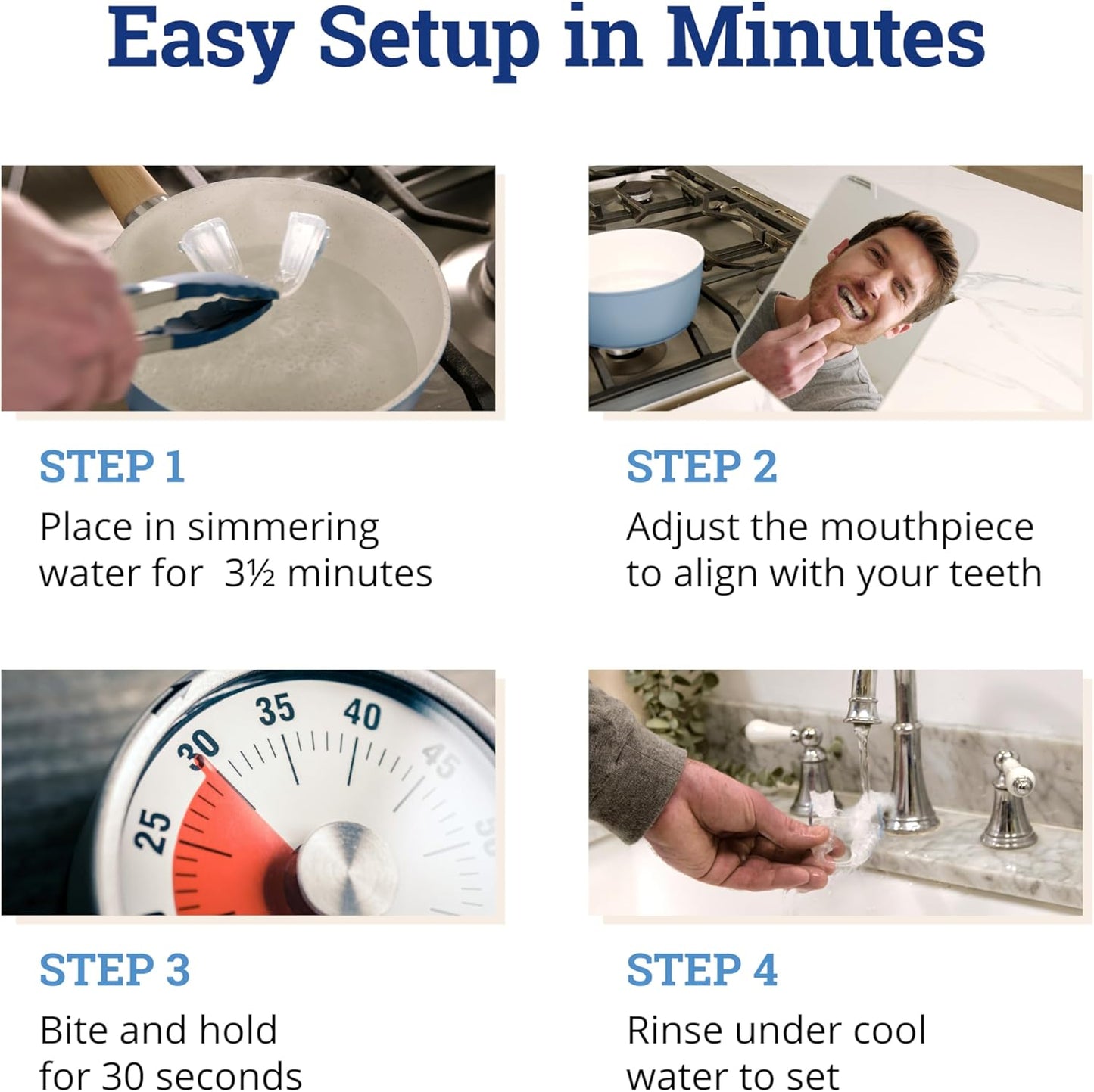 Easy Setup in Minutes

STEP 1
Place in simmering water for 3½ minutes

STEP 2
Adjust the mouthpiece to align with your teeth

25 30 35 40 45 50

STEP 3
Bite and hold for 30 seconds

STEP 4
Rinse under cool water to set